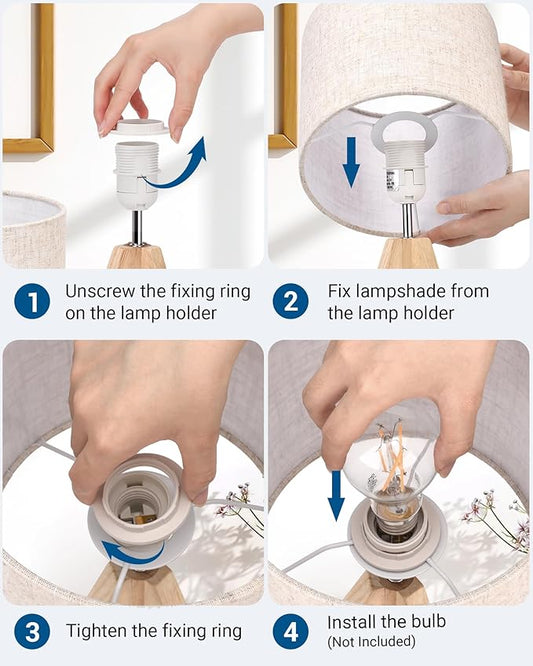 1 Unscrew the fixing ring on the lamp holder

2 Fix lampshade from the lamp holder

3 Tighten the fixing ring

4 Install the bulb (Not Included)