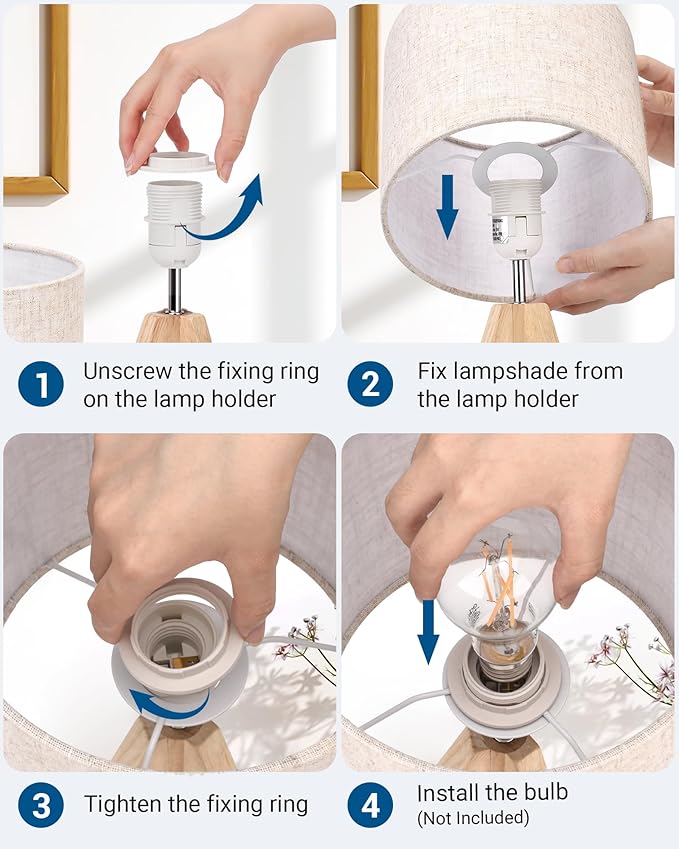 1 Unscrew the fixing ring on the lamp holder

2 Fix lampshade from the lamp holder

3 Tighten the fixing ring

4 Install the bulb (Not Included)